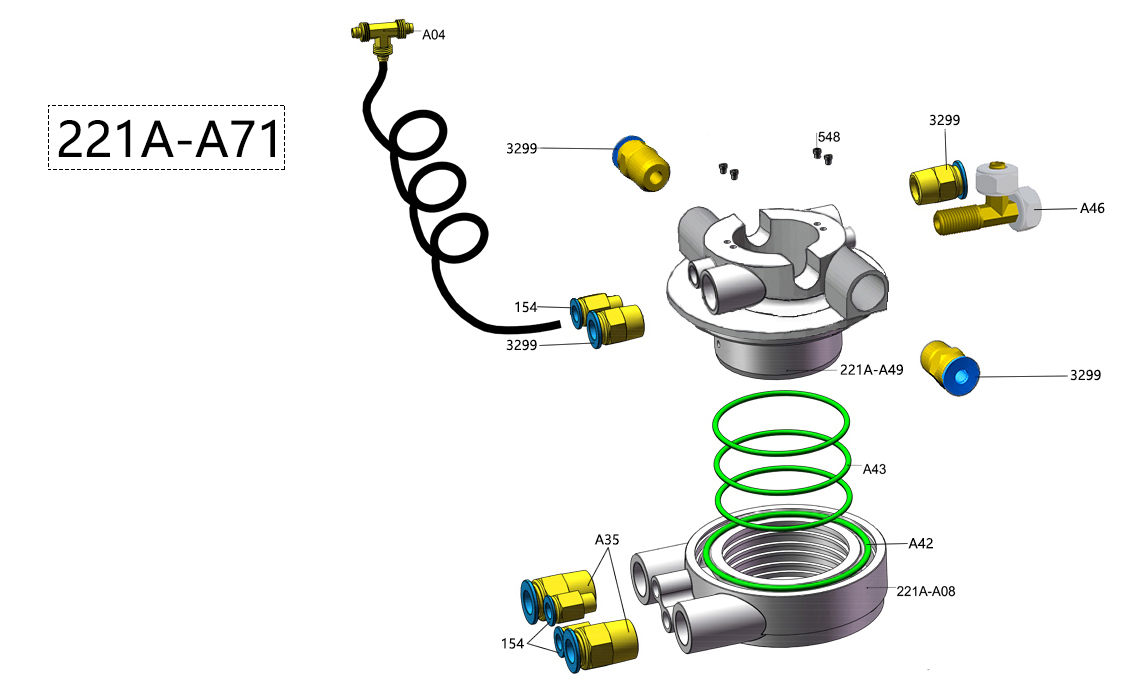 221A-A71

A04

3299

548

3299

A46

154

3299

221A-A49

3299

A43

A42

A35

221A-A08

154