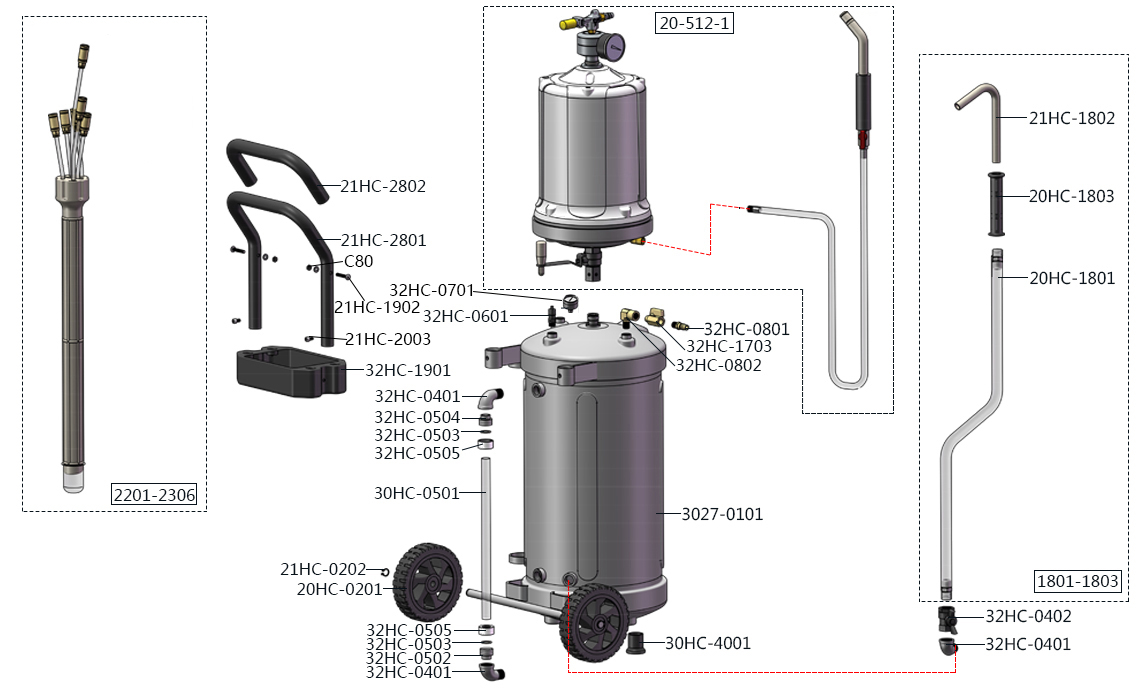 2201-2306

21HC-2802
21HC-2801
C80
21HC-1902
21HC-2003
32HC-1901

20-512-1

32HC-0701
32HC-0601
32HC-0801
32HC-1703
32HC-0802
32HC-0401
32HC-0504
32HC-0503
32HC-0505
30HC-0501
3027-0101
21HC-0202
20HC-0201
32HC-0505
32HC-0503
32HC-0502
32HC-0401
30HC-4001

21HC-1802
20HC-1803
20HC-1801
1801-1803
32HC-0402
32HC-0401