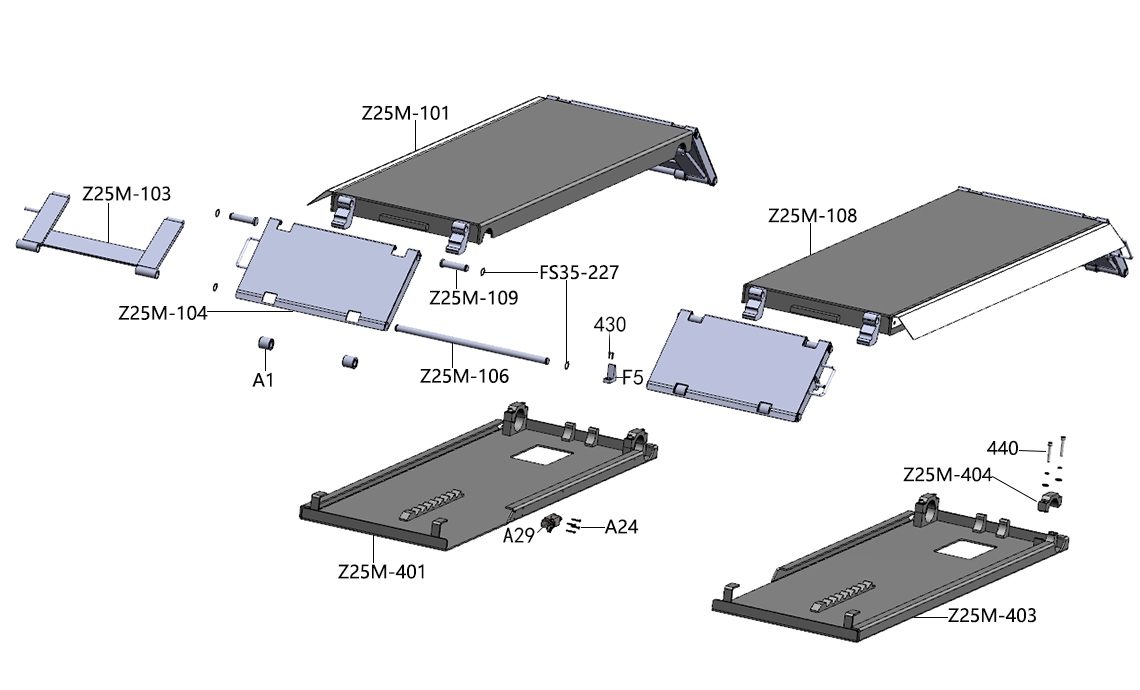 Z25M-101

Z25M-103

Z25M-108

FS35-227

Z25M-109

Z25M-104

430

A1

Z25M-106

F5

440

Z25M-404

A29

A24

Z25M-401

Z25M-403